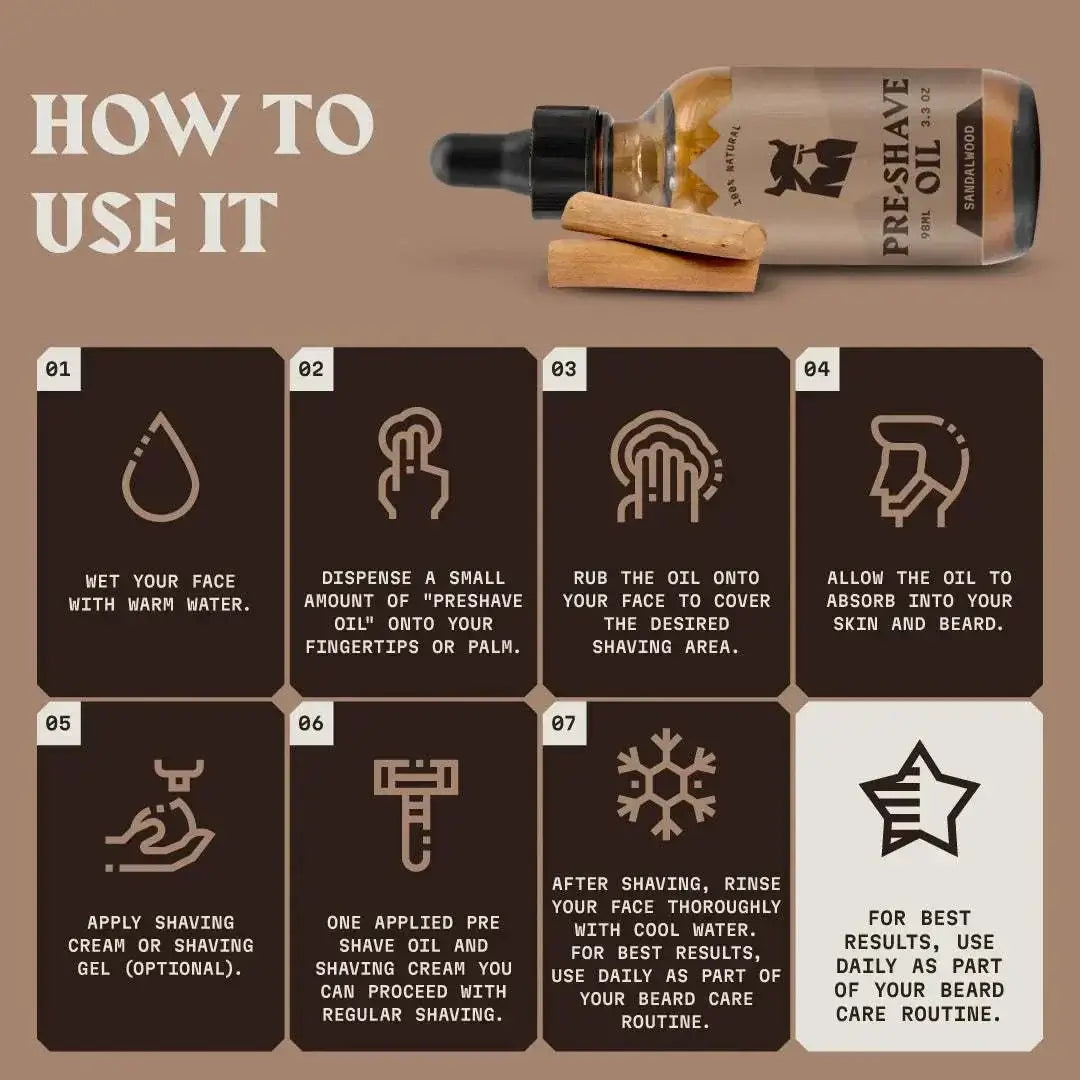 HOW TO USE IT

100% NATURAL
PRE-SHAVE OIL
98ML 3.3 OZ
SANDALWOOD

01
WET YOUR FACE WITH WARM WATER.

02
DISPENSE A SMALL AMOUNT OF "PRESHAVE OIL" ONTO YOUR FINGERTIPS OR PALM.

03
RUB THE OIL ONTO YOUR FACE TO COVER THE DESIRED SHAVING AREA.

04
ALLOW THE OIL TO ABSORB INTO YOUR SKIN AND BEARD.

05
APPLY SHAVING CREAM OR SHAVING GEL (OPTIONAL).

06
ONE APPLIED PRE SHAVE OIL AND SHAVING CREAM YOU CAN PROCEED WITH REGULAR SHAVING.

07
AFTER SHAVING, RINSE YOUR FACE THOROUGHLY WITH COOL WATER. FOR BEST RESULTS, USE DAILY AS PART OF YOUR BEARD CARE ROUTINE.

FOR BEST RESULTS, USE DAILY AS PART OF YOUR BEARD CARE ROUTINE.