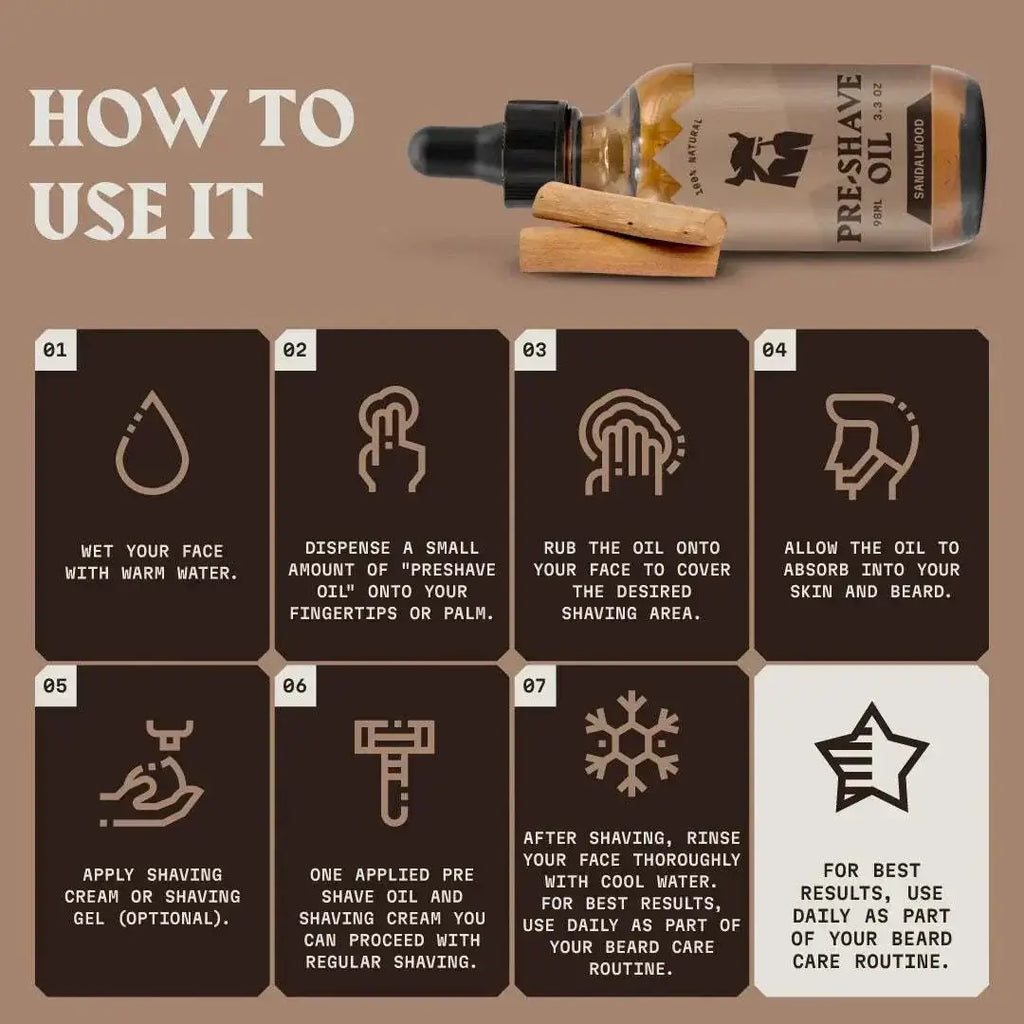 HOW TO USE IT

100% NATURAL
PRE-SHAVE OIL
98ML 3.3 OZ
SANDALWOOD

01
WET YOUR FACE WITH WARM WATER.

02
DISPENSE A SMALL AMOUNT OF "PRESHAVE OIL" ONTO YOUR FINGERTIPS OR PALM.

03
RUB THE OIL ONTO YOUR FACE TO COVER THE DESIRED SHAVING AREA.

04
ALLOW THE OIL TO ABSORB INTO YOUR SKIN AND BEARD.

05
APPLY SHAVING CREAM OR SHAVING GEL (OPTIONAL).

06
ONE APPLIED PRE SHAVE OIL AND SHAVING CREAM YOU CAN PROCEED WITH REGULAR SHAVING.

07
AFTER SHAVING, RINSE YOUR FACE THOROUGHLY WITH COOL WATER. FOR BEST RESULTS, USE DAILY AS PART OF YOUR BEARD CARE ROUTINE.

FOR BEST RESULTS, USE DAILY AS PART OF YOUR BEARD CARE ROUTINE.